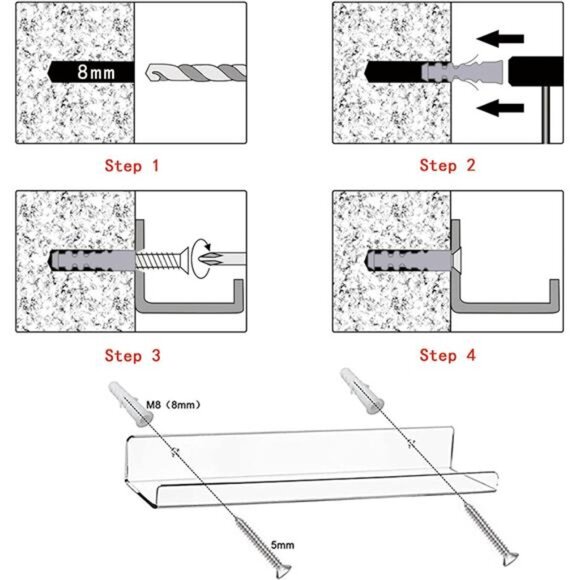 8mm

Step 1

Step 2

Step 3

Step 4

M8 (8mm)

5mm